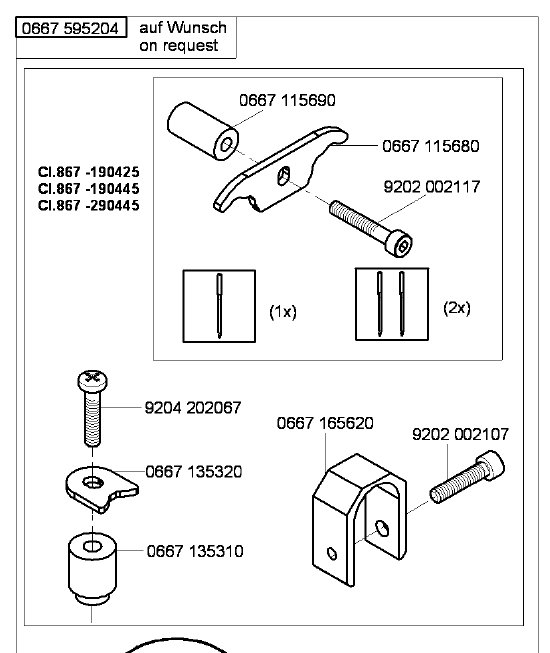 0667 595204 auf Wunsch
on request

Cl.867 -190425
Cl.867 -190445
Cl.867 -290445

0667 115690
0667 115680
9202 002117

(1x)
(2x)

9204 202067
0667 135320
0667 135310
0667 165620
9202 002107