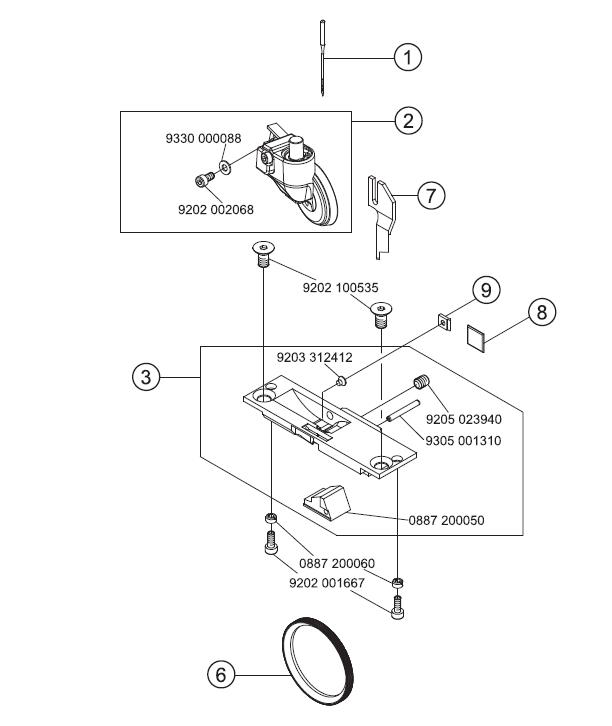 1

2

9330 000088

9202 002068

7

9202 100535

9

8

3

9203 312412

9205 023940

9305 001310

0887 200050

0887 200060

9202 001667

6